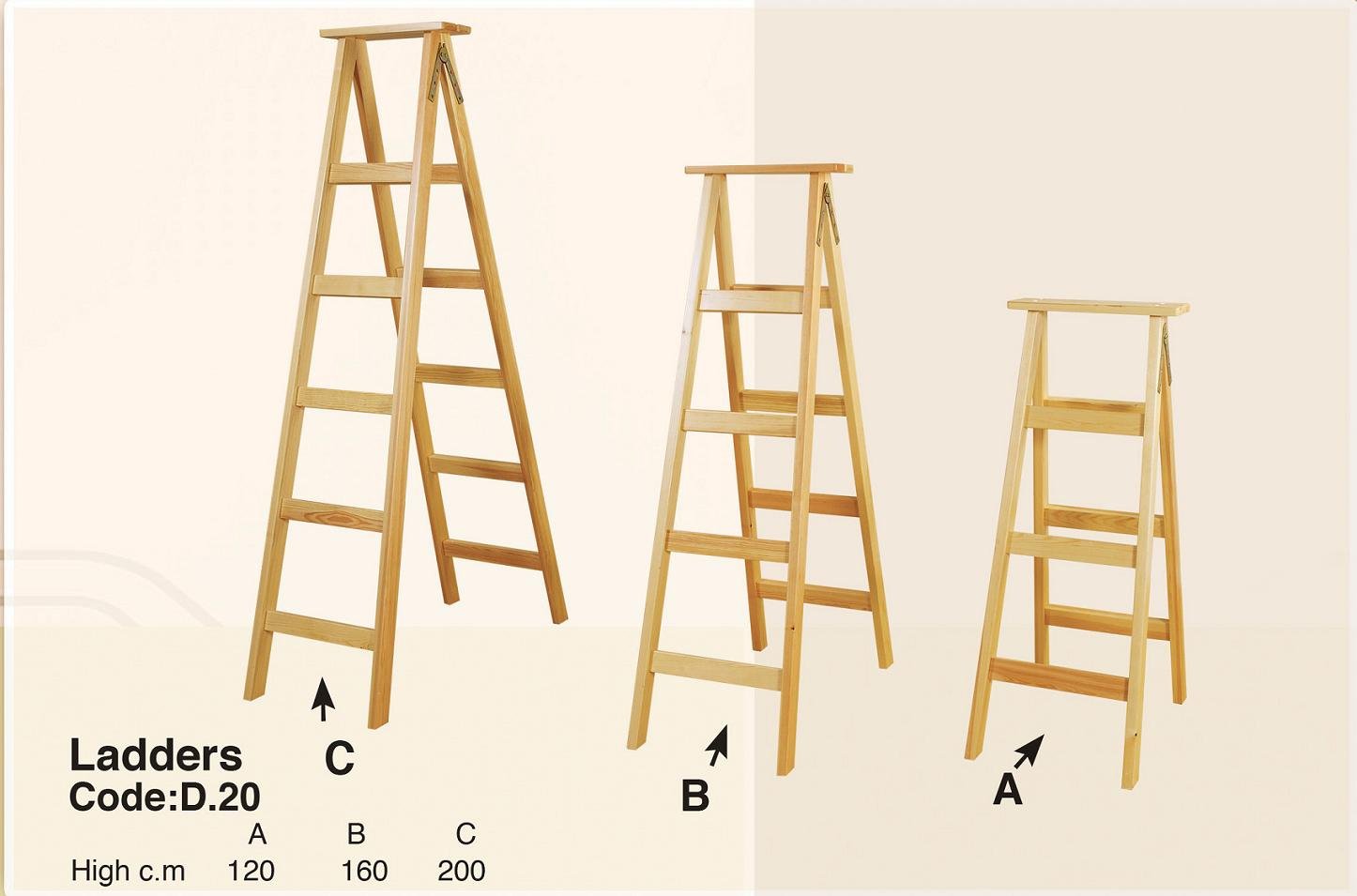 Ladders
Code:D.20

C

B

A

| | A | B | C |
|---|---|---|---|
| High c.m | 120 | 160 | 200 |